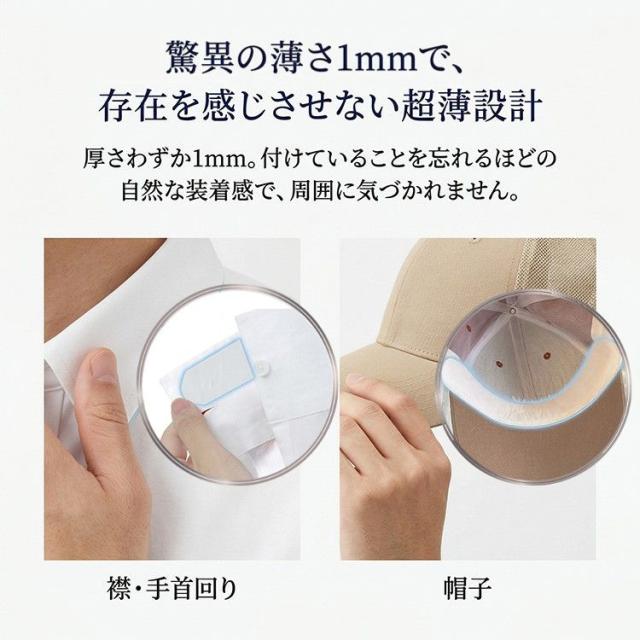 驚異の薄さ1mmで、
存在を感じさせない超薄設計

厚さわずか1mm。付けていることを忘れるほどの自然な装着感で、周囲に気づかれません。

襟・手首回り

帽子