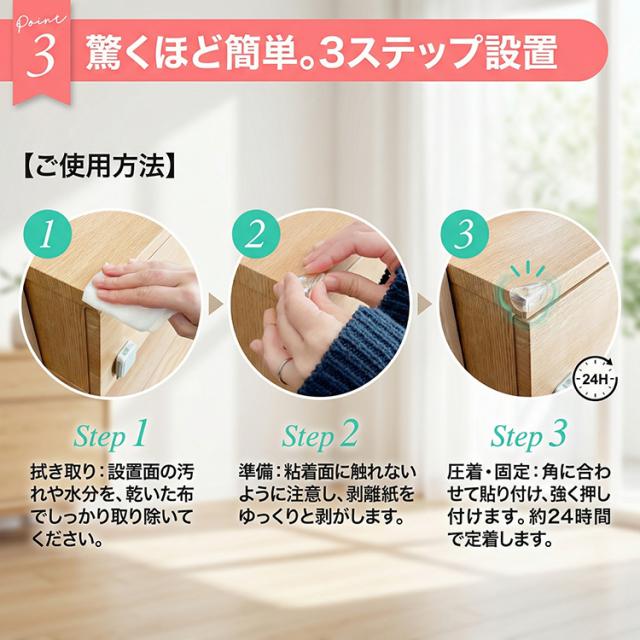 Point 3 驚くほど簡単。3ステップ設置

【ご使用方法】

1

2

3

24H

Step 1
拭き取り：設置面の汚れや水分を、乾いた布でしっかり取り除いてください。

Step 2
準備：粘着面に触れないように注意し、剥離紙をゆっくりと剥がします。

Step 3
圧着・固定：角に合わせて貼り付け、強く押し付けます。約24時間で定着します。