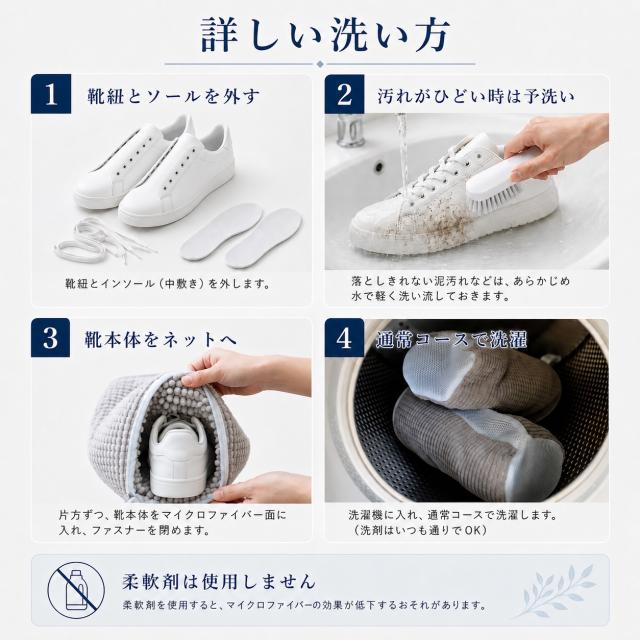 詳しい洗い方

1 靴紐とソールを外す

靴紐とインソール（中敷き）を外します。

2 汚れがひどい時は予洗い

落としきれない泥汚れなどは、あらかじめ水で軽く洗い流しておきます。

3 靴本体をネットへ

片方ずつ、靴本体をマイクロファイバー面に入れ、ファスナーを閉めます。

4 通常コースで洗濯

洗濯機に入れ、通常コースで洗濯します。（洗剤はいつも通りでOK）

柔軟剤は使用しません

柔軟剤を使用すると、マイクロファイバーの効果が低下するおそれがあります。