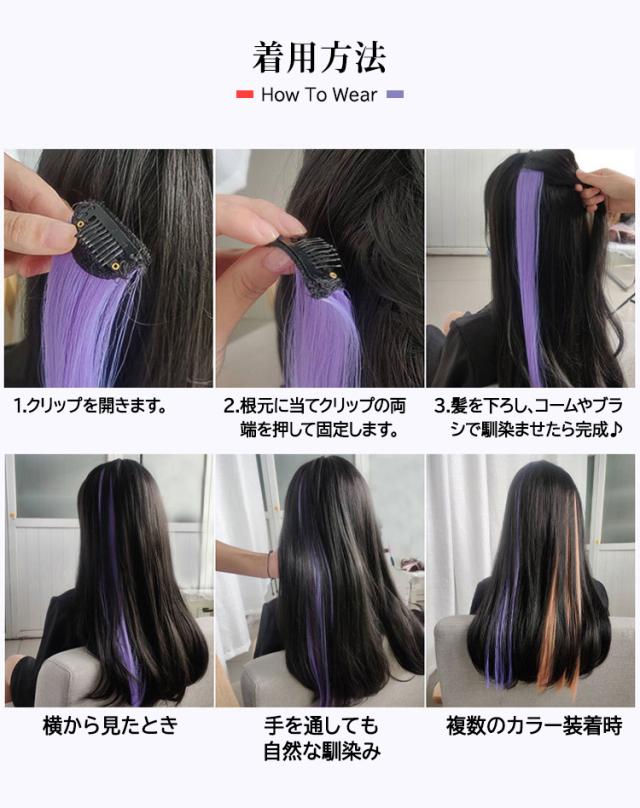 着用方法

How To Wear

1.クリップを開きます。

2.根元に当てクリップの両端を押して固定します。

3.髪を下ろし、コームやブラシで馴染ませたら完成♪

横から見たとき

手を通しても自然な馴染み

複数のカラー装着時