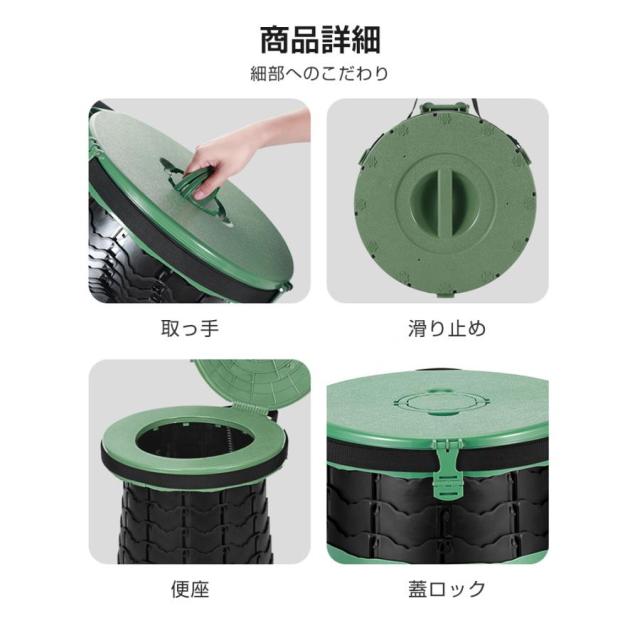 商品詳細

細部へのこだわり

取っ手

滑り止め

便座

蓋ロック