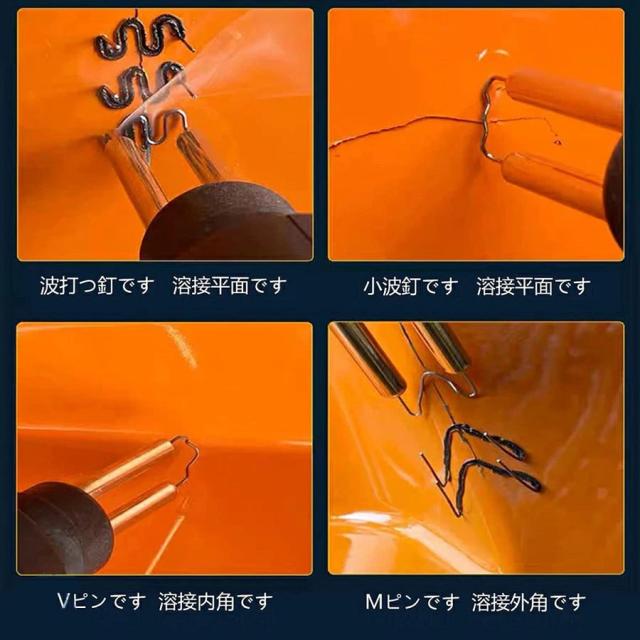 波打つ釘です　溶接平面です

小波釘です　溶接平面です

Vピンです　溶接内角です

Mピンです　溶接外角です