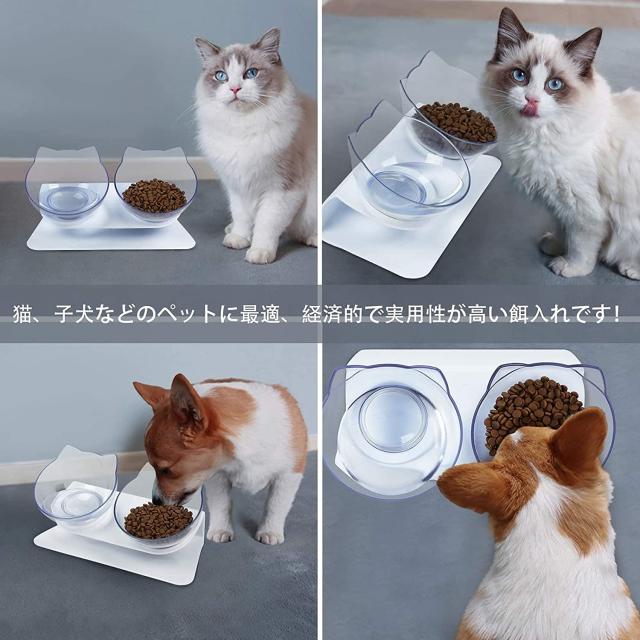 猫、子犬などのペットに最適、経済的で実用性が高い餌入れです！