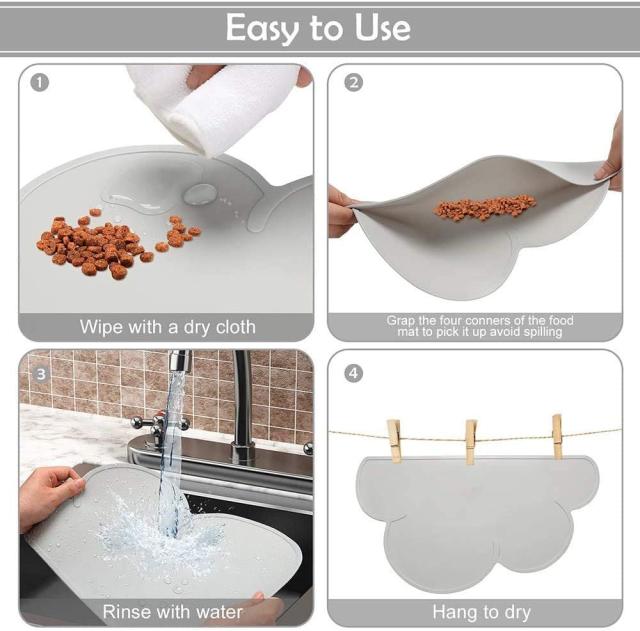 Easy to Use

1

Wipe with a dry cloth

2

Grap the four conners of the food mat to pick it up avoid spilling

3

Rinse with water

4

Hang to dry