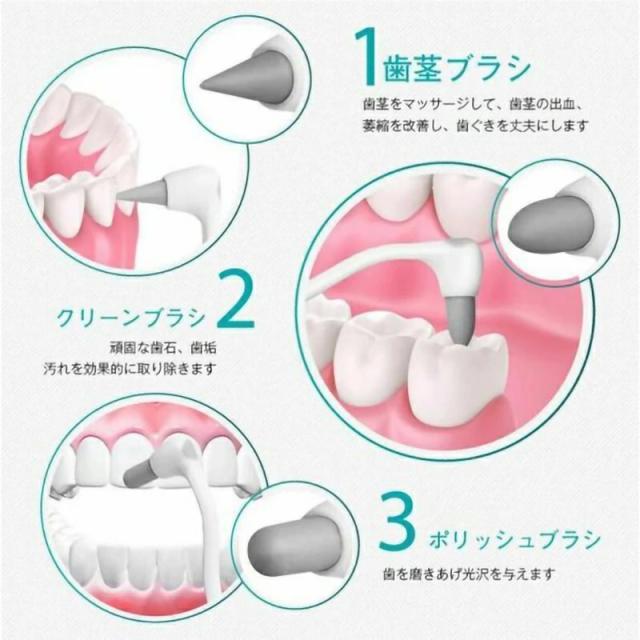 1 歯茎ブラシ

歯茎をマッサージして、歯茎の出血、萎縮を改善し、歯ぐきを丈夫にします

クリーンブラシ 2

頑固な歯石、歯垢
汚れを効果的に取り除きます

3 ポリッシュブラシ

歯を磨きあげ光沢を与えます