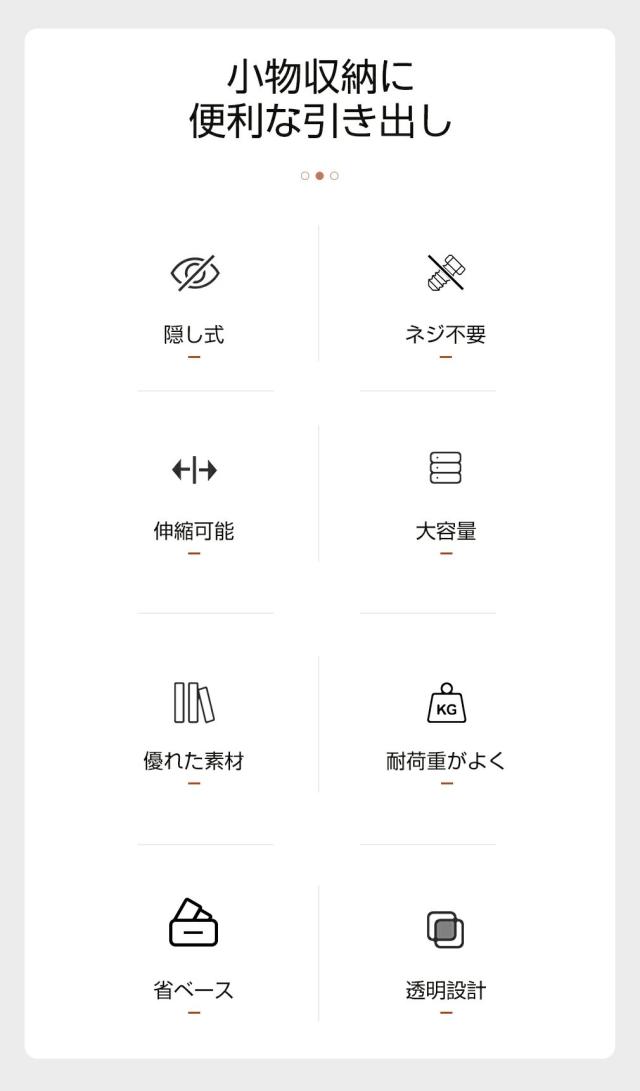 小物収納に
便利な引き出し

隠し式

ネジ不要

伸縮可能

大容量

優れた素材

KG

耐荷重がよく

省ベース

透明設計