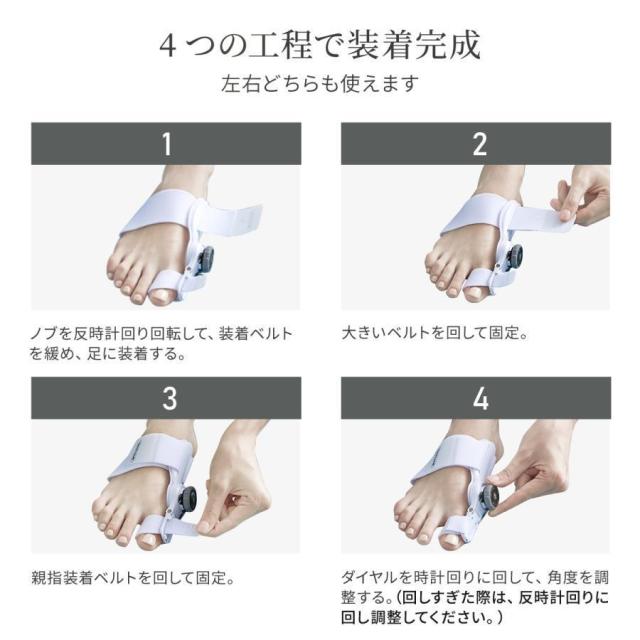 ４つの工程で装着完成

左右どちらも使えます

1

ノブを反時計回り回転して、装着ベルトを緩め、足に装着する。

2

大きいベルトを回して固定。

3

親指装着ベルトを回して固定。

4

ダイヤルを時計回りに回して、角度を調整する。(回しすぎた際は、反時計回りに回し調整してください。)