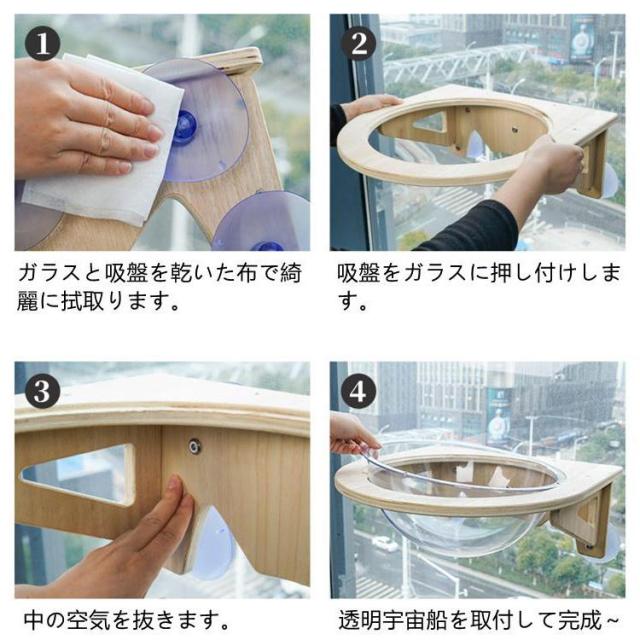 1

ガラスと吸盤を乾いた布で綺麗に拭取ります。

2

吸盤をガラスに押し付けします。

3

中の空気を抜きます。

4

透明宇宙船を取付して完成~