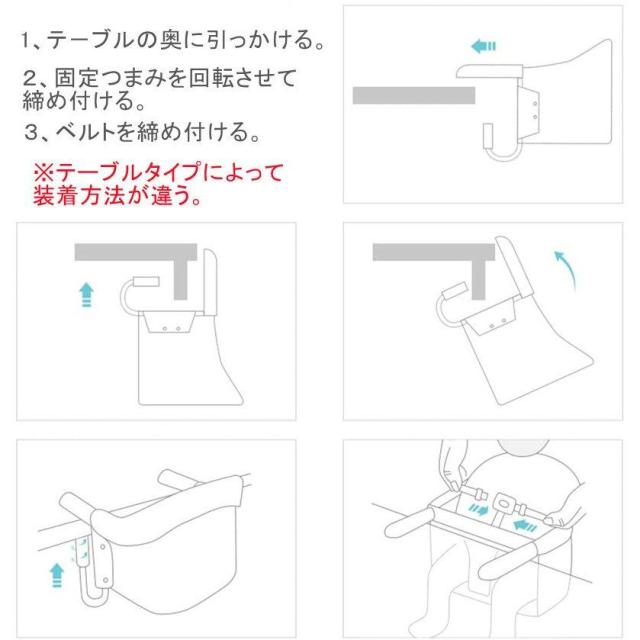 1、テーブルの奥に引っかける。

2、固定つまみを回転させて締め付ける。

3、ベルトを締め付ける。

※テーブルタイプによって装着方法が違う。