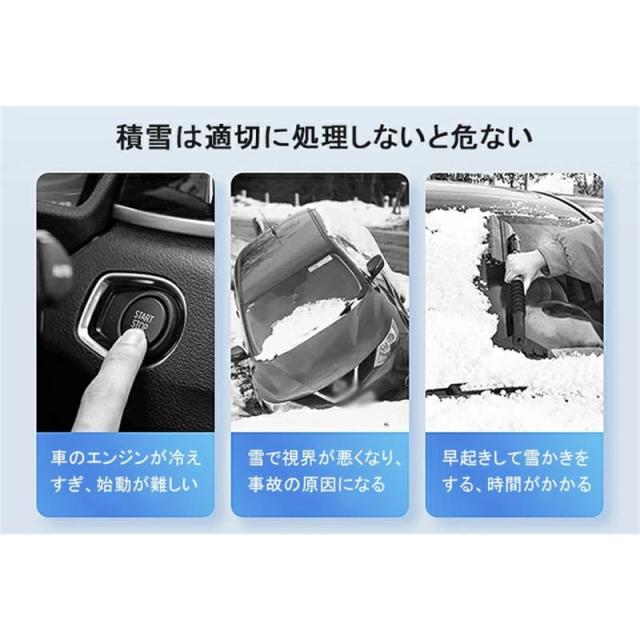 積雪は適切に処理しないと危ない

START
STOP

車のエンジンが冷えすぎ、始動が難しい

雪で視界が悪くなり、事故の原因になる

早起きして雪かきをする、時間がかかる