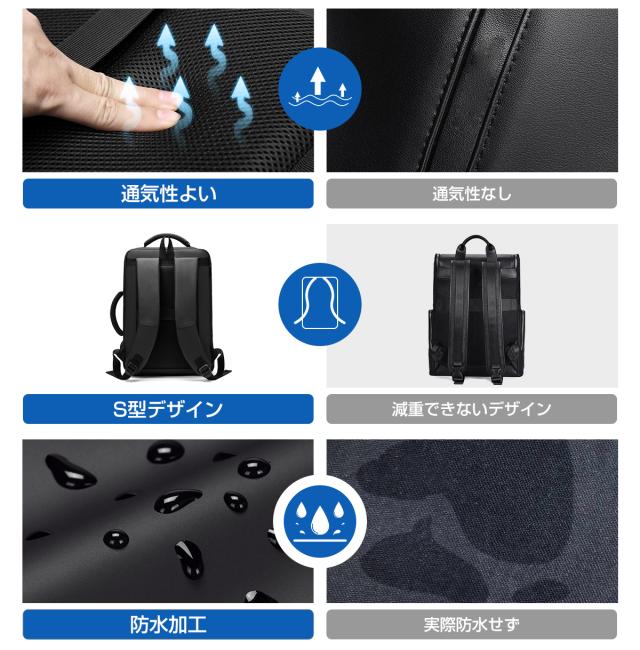 通気性よい

通気性なし

S型デザイン

減重できないデザイン

防水加工

実際防水せず