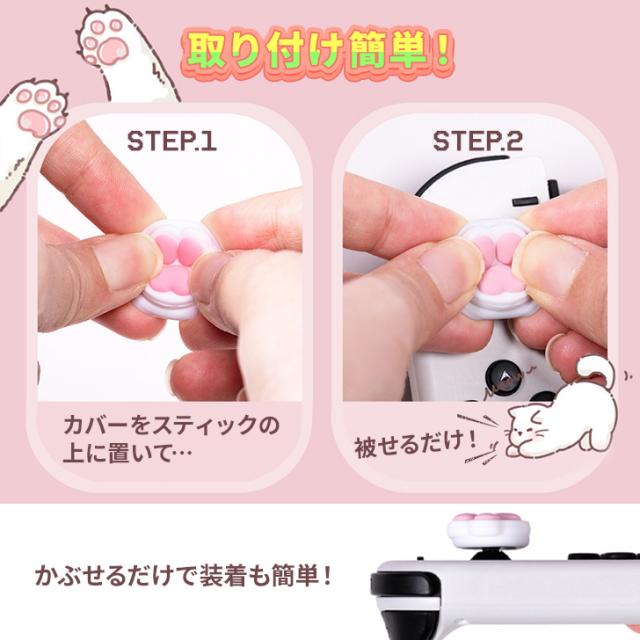 取り付け簡単！

STEP.1

カバーをスティックの上に置いて…

STEP.2

被せるだけ！

かぶせるだけで装着も簡単！