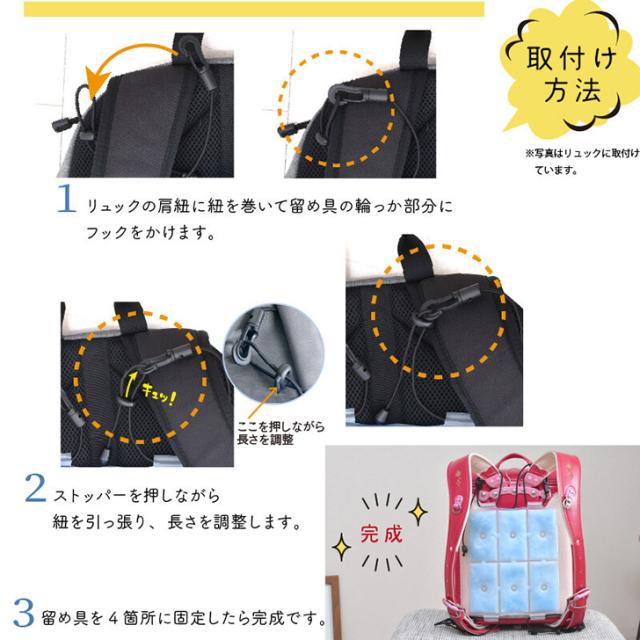 取付け方法

※写真はリュックに取付けています。

1 リュックの肩紐に紐を巻いて留め具の輪っか部分にフックをかけます。

キュッ!

ここを押しながら長さを調整

2 ストッパーを押しながら紐を引っ張り、長さを調整します。

完成

3 留め具を4箇所に固定したら完成です。