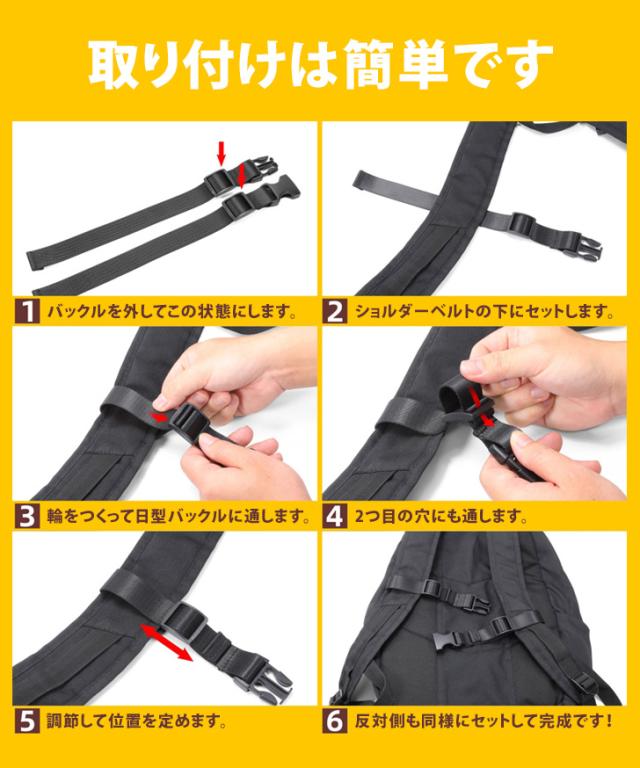 取り付けは簡単です

1 バックルを外してこの状態にします。

2 ショルダーベルトの下にセットします。

3 輪をつくって日型バックルに通します。

4 2つ目の穴にも通します。

5 調節して位置を定めます。

6 反対側も同様にセットして完成です！