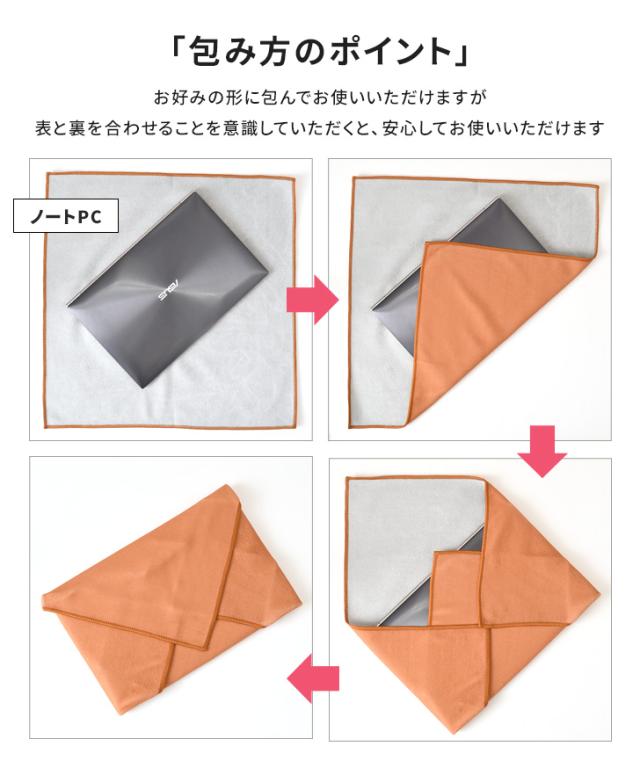 「包み方のポイント」

お好みの形に包んでお使いいただけますが
表と裏を合わせることを意識していただくと、安心してお使いいただけます

ノートPC

ASUS