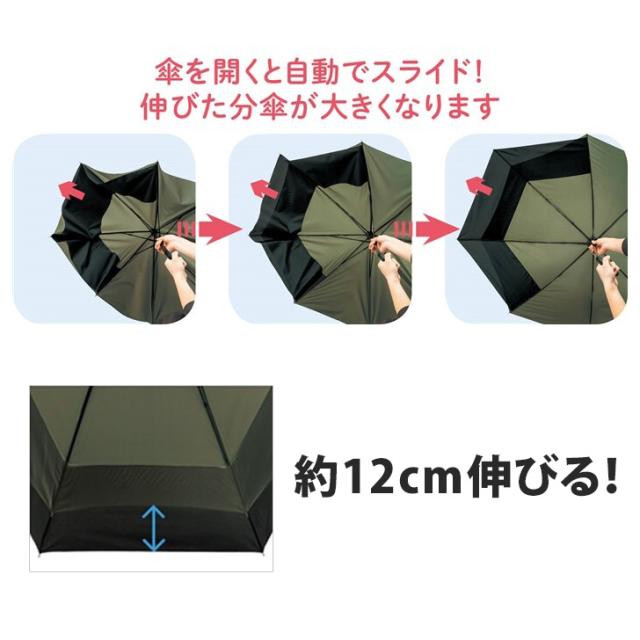 傘を開くと自動でスライド！
伸びた分傘が大きくなります

約12cm伸びる！