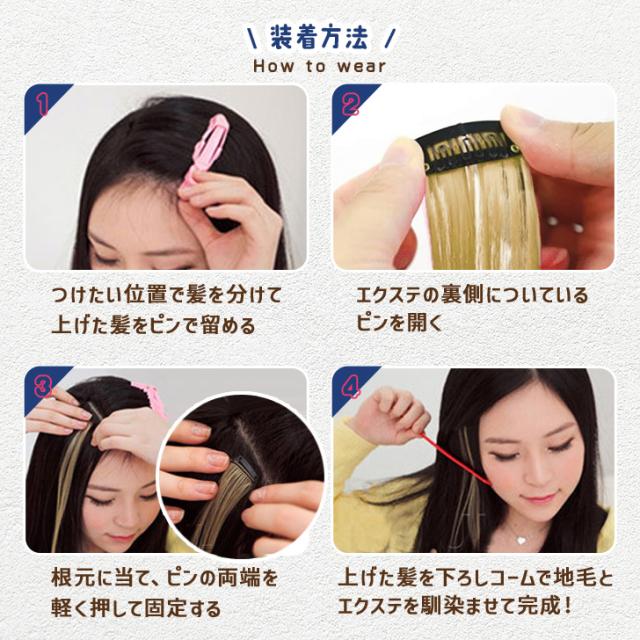 \ 装着方法 /
How to wear

1

つけたい位置で髪を分けて上げた髪をピンで留める

2

エクステの裏側についているピンを開く

3

根元に当て、ピンの両端を軽く押して固定する

4

上げた髪を下ろしコームで地毛とエクステを馴染ませて完成！