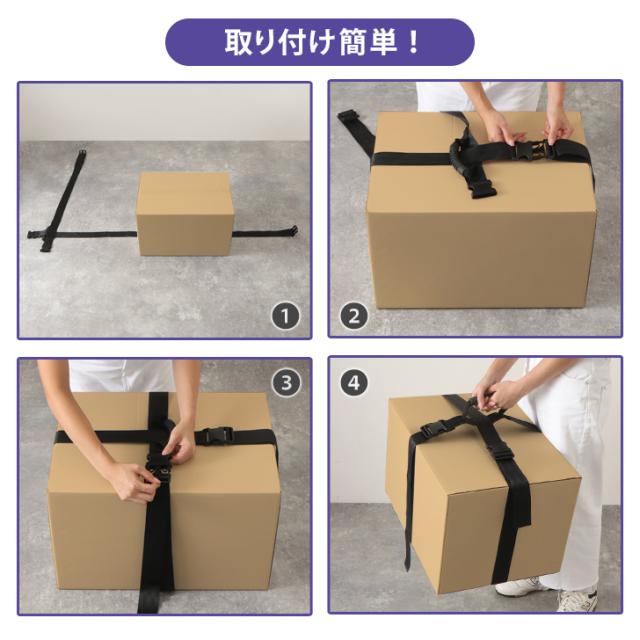 取り付け簡単！

1

2

3

4