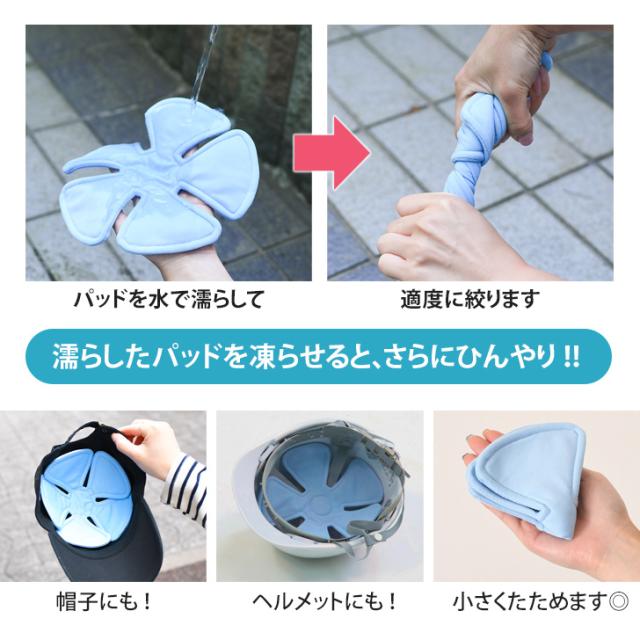 パッドを水で濡らして

適度に絞ります

濡らしたパッドを凍らせると、さらにひんやり!!

帽子にも！

ヘルメットにも！

小さくたためます◎