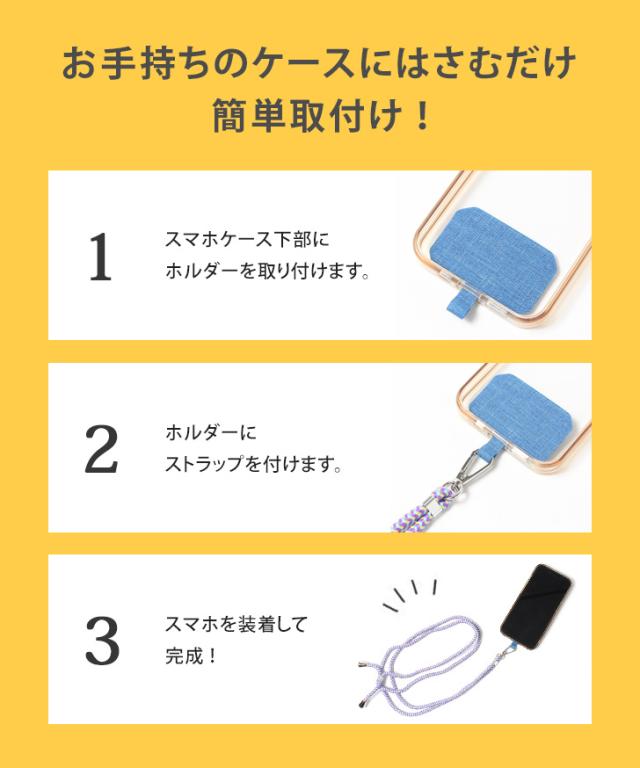 お手持ちのケースにはさむだけ
簡単取付け！

1

スマホケース下部に
ホルダーを取り付けます。

2

ホルダーに
ストラップを付けます。

3

スマホを装着して
完成！