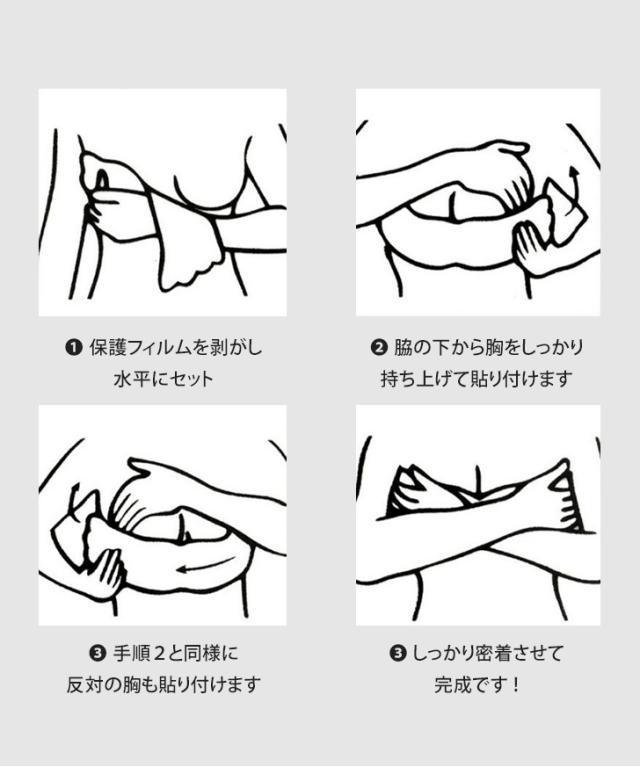 ❶ 保護フィルムを剥がし
水平にセット

❷ 脇の下から胸をしっかり
持ち上げて貼り付けます

❸ 手順２と同様に
反対の胸も貼り付けます

❸ しっかり密着させて
完成です！