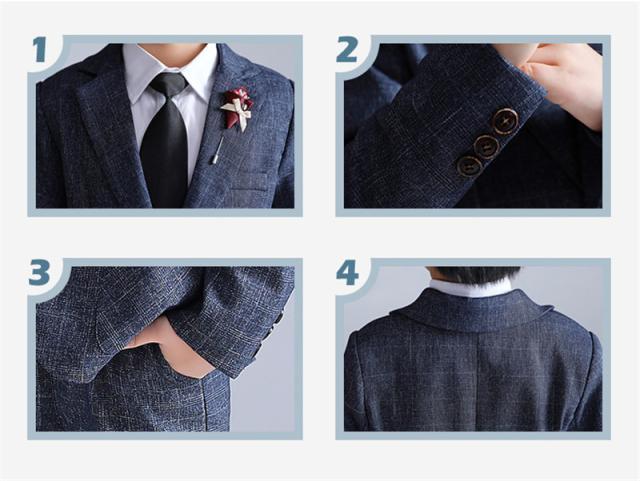 1

2

3

4