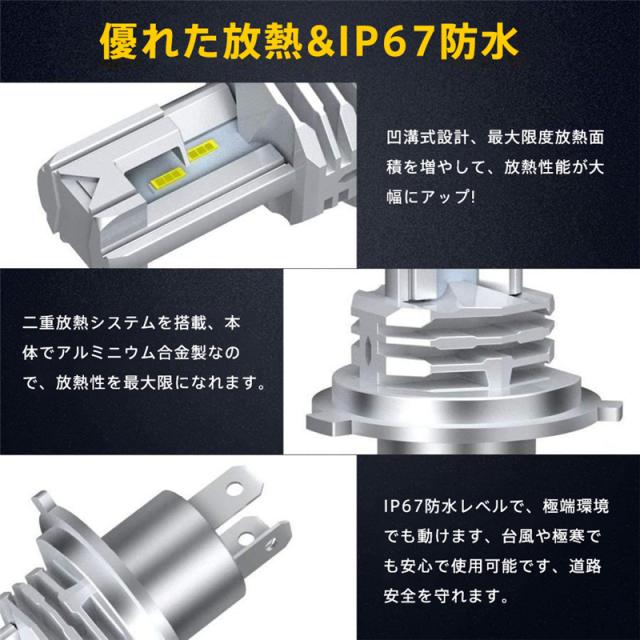 優れた放熱&IP67防水

凹溝式設計、最大限度放熱面積を増やして、放熱性能が大幅にアップ!

二重放熱システムを搭載、本体でアルミニウム合金製なので、放熱性を最大限になれます。

IP67防水レベルで、極端環境でも動けます、台風や極寒でも安心で使用可能です、道路安全を守れます。