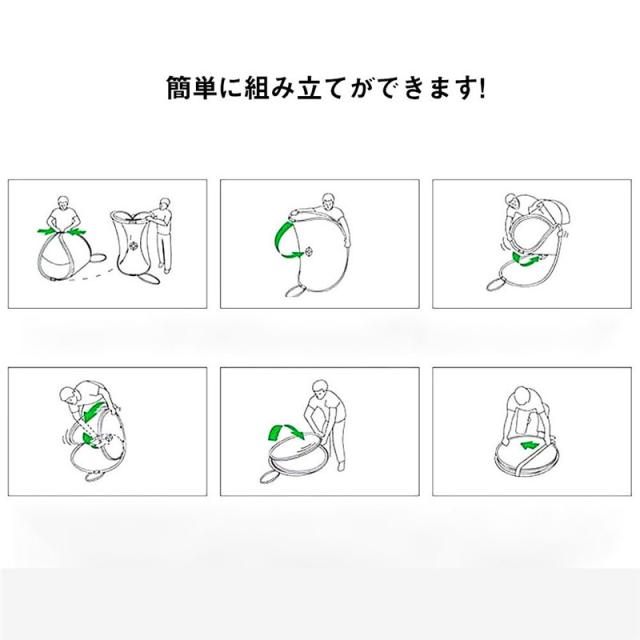 簡単に組み立てができます!