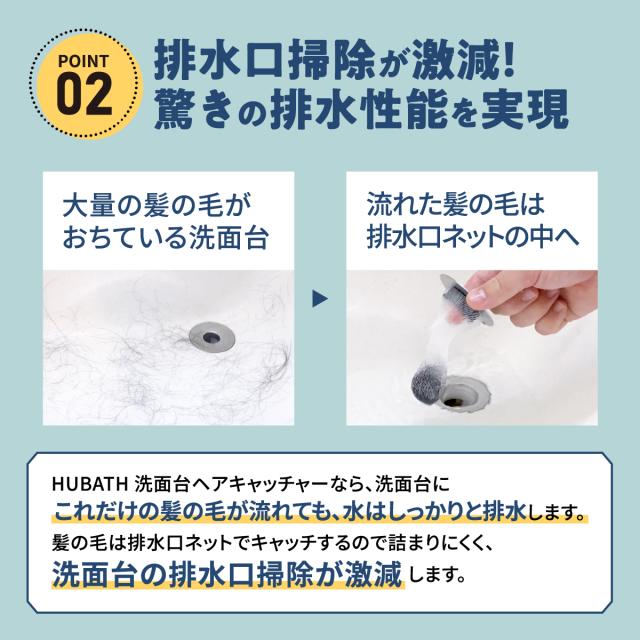 POINT 02

排水口掃除が激減！
驚きの排水性能を実現

大量の髪の毛が
おちている洗面台

流れた髪の毛は
排水口ネットの中へ

HUBATH 洗面台ヘアキャッチャーなら、洗面台に
これだけの髪の毛が流れても、水はしっかりと排水します。
髪の毛は排水口ネットでキャッチするので詰まりにくく、
洗面台の排水口掃除が激減します。