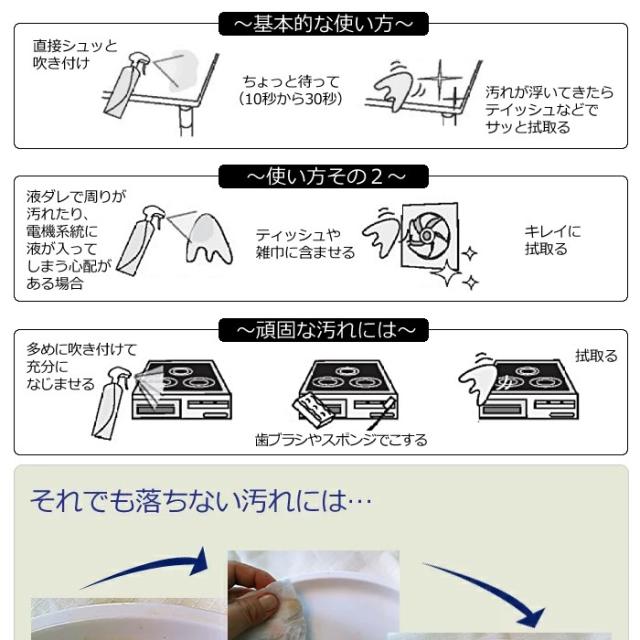 ～基本的な使い方～

直接シュッと吹き付け

ちょっと待って（10秒から30秒）

汚れが浮いてきたらテイッシュなどでサッと拭取る

～使い方その２～

液ダレで周りが汚れたり、電機系統に液が入ってしまう心配がある場合

ティッシュや雑巾に含ませる

キレイに拭取る

～頑固な汚れには～

多めに吹き付けて充分になじませる

歯ブラシやスポンジでこする

拭取る

それでも落ちない汚れには…