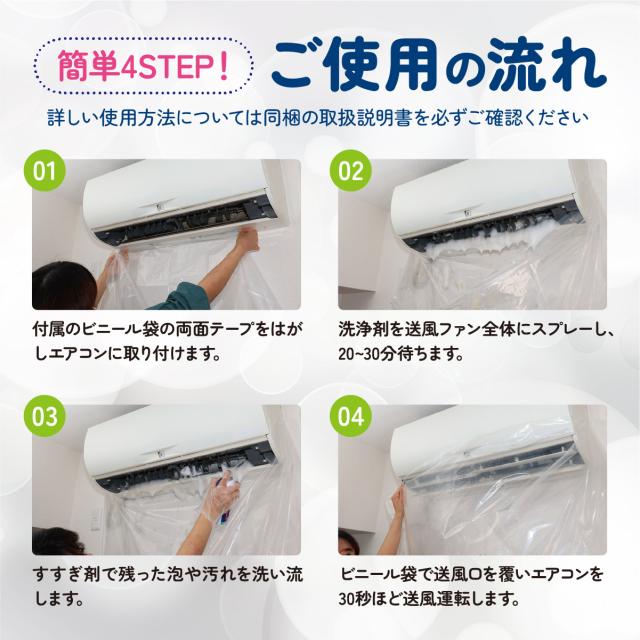 簡単4STEP！ ご使用の流れ

詳しい使用方法については同梱の取扱説明書を必ずご確認ください

01

付属のビニール袋の両面テープをはがしエアコンに取り付けます。

02

洗浄剤を送風ファン全体にスプレーし、20~30分待ちます。

03

すすぎ剤で残った泡や汚れを洗い流します。

04

ビニール袋で送風口を覆いエアコンを30秒ほど送風運転します。