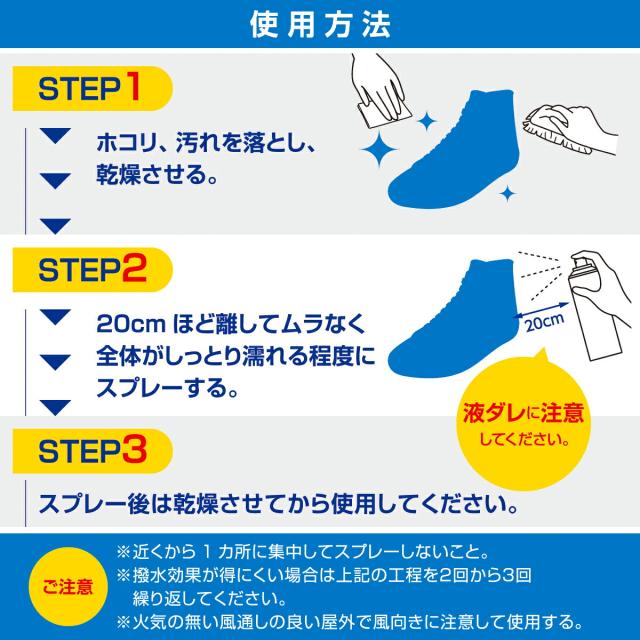 使用方法

STEP1

ホコリ、汚れを落とし、乾燥させる。

STEP2

20cm ほど離してムラなく全体がしっとり濡れる程度にスプレーする。

20cm

液ダレに注意してください。

STEP3

スプレー後は乾燥させてから使用してください。

ご注意

※近くから 1 カ所に集中してスプレーしないこと。
※撥水効果が得にくい場合は上記の工程を2回から3回繰り返してください。
※火気の無い風通しの良い屋外で風向きに注意して使用する。