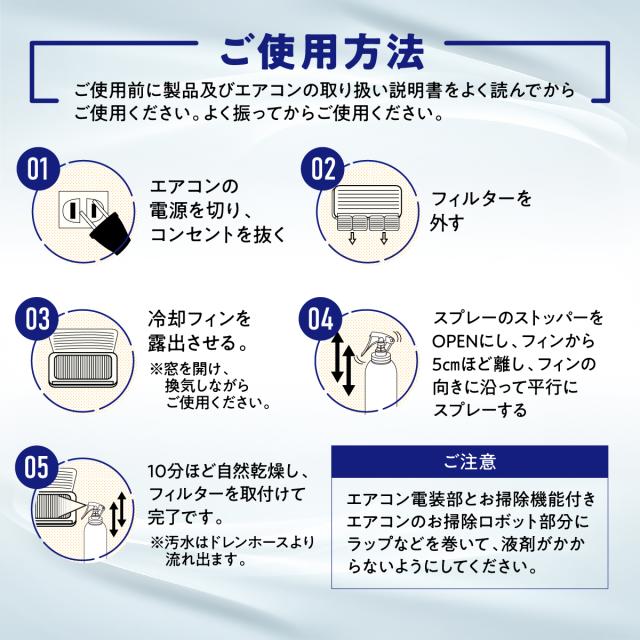 ご使用方法

ご使用前に製品及びエアコンの取り扱い説明書をよく読んでからご使用ください。よく振ってからご使用ください。

01

エアコンの電源を切り、コンセントを抜く

02

フィルターを外す

03

冷却フィンを露出させる。

※窓を開け、換気しながらご使用ください。

04

スプレーのストッパーをOPENにし、フィンから5㎝ほど離し、フィンの向きに沿って平行にスプレーする

05

10分ほど自然乾燥し、フィルターを取付けて完了です。

※汚水はドレンホースより流れ出ます。

ご注意

エアコン電装部とお掃除機能付きエアコンのお掃除ロボット部分にラップなどを巻いて、液剤がかからないようにしてください。