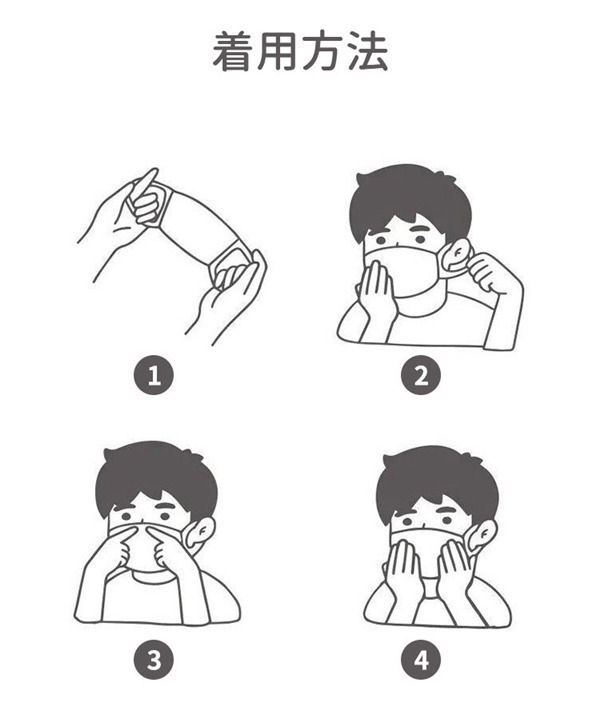 着用方法

1

2

3

4