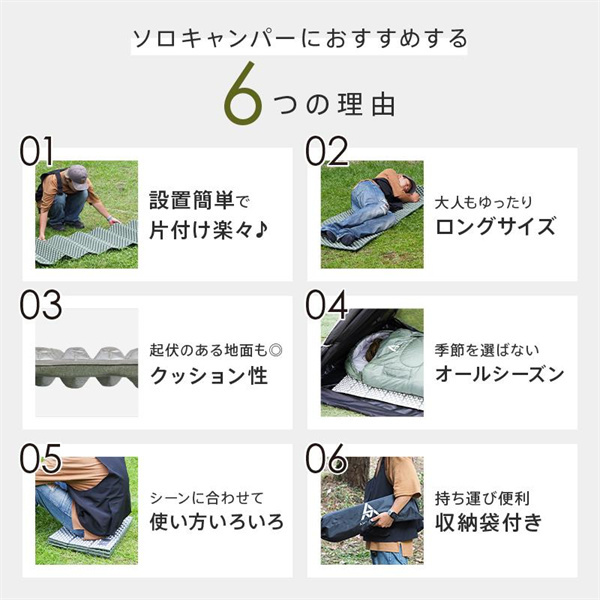 ソロキャンパーにおすすめする
6つの理由

01
設置簡単で
片付け楽々♪

02
大人もゆったり
ロングサイズ

03
起伏のある地面も◎
クッション性

04
季節を選ばない
オールシーズン

05
シーンに合わせて
使い方いろいろ

06
持ち運び便利
収納袋付き