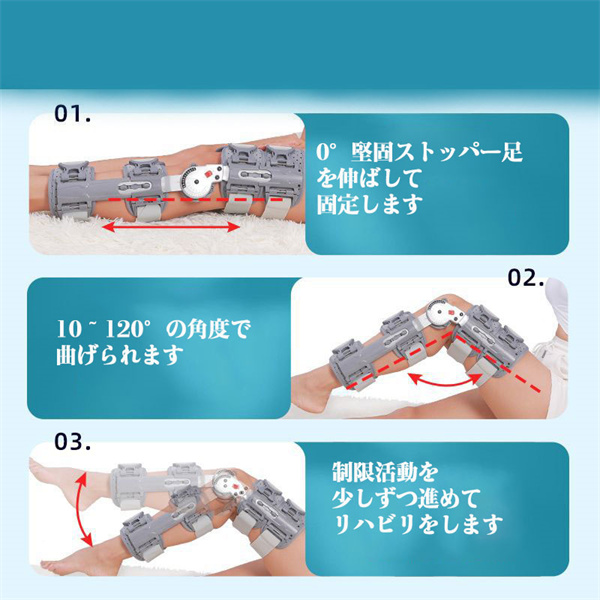 01.

0° 堅固ストッパー足を伸ばして固定します

02.

10 ~ 120° の角度で曲げられます

03.

制限活動を少しずつ進めてリハビリをします