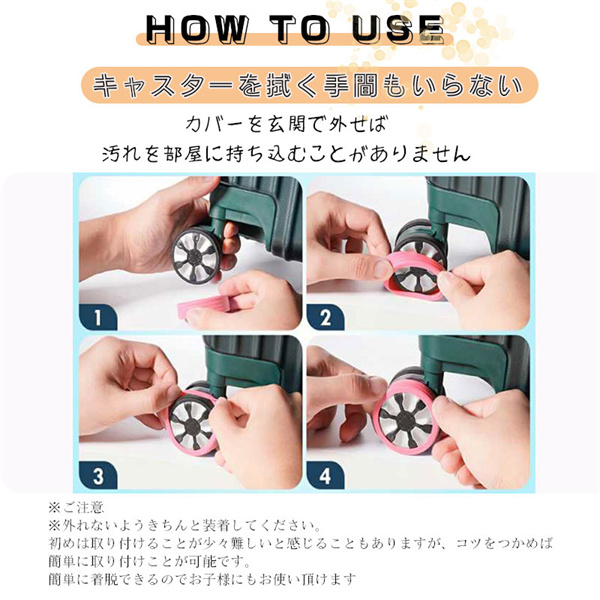 HOW TO USE

キャスターを拭く手間もいらない

カバーを玄関で外せば
汚れを部屋に持ち込むことがありません

1

2

3

4

※ご注意
※外れないようきちんと装着してください。
初めは取り付けることが少々難しいと感じることもありますが、コツをつかめば簡単に取り付けことが可能です。
簡単に着脱できるのでお子様にもお使い頂けます