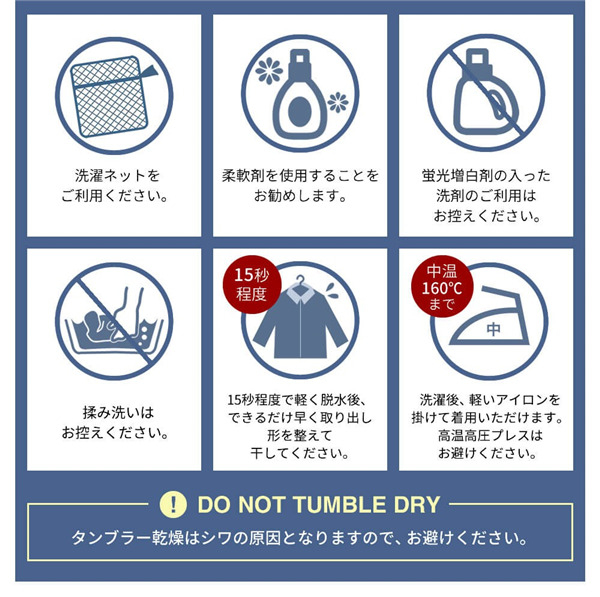 洗濯ネットを
ご利用ください。

柔軟剤を使用することを
お勧めします。

蛍光増白剤の入った
洗剤のご利用は
お控えください。

揉み洗いは
お控えください。

15秒
程度

15秒程度で軽く脱水後、
できるだけ早く取り出し
形を整えて
干してください。

中温
160℃
まで

中

洗濯後、軽いアイロンを
掛けて着用いただけます。
高温高圧プレスは
お避けください。

!
DO NOT TUMBLE DRY

タンブラー乾燥はシワの原因となりますので、お避けください。