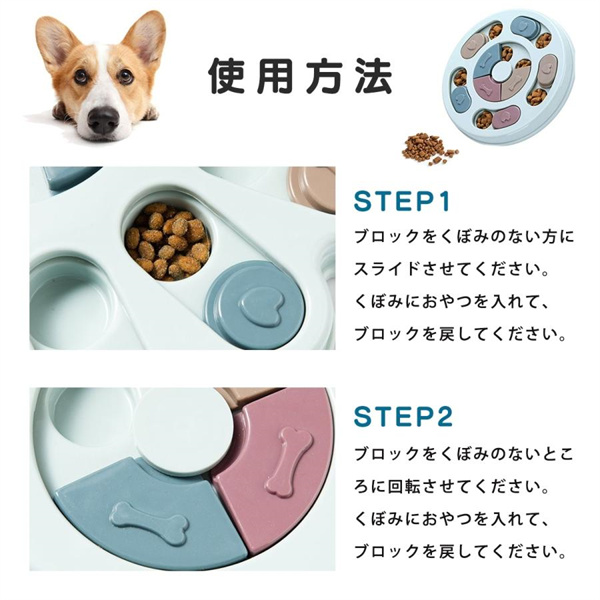 使用方法

STEP1

ブロックをくぼみのない方にスライドさせてください。くぼみにおやつを入れて、ブロックを戻してください。

STEP2

ブロックをくぼみのないところに回転させてください。くぼみにおやつを入れて、ブロックを戻してください。