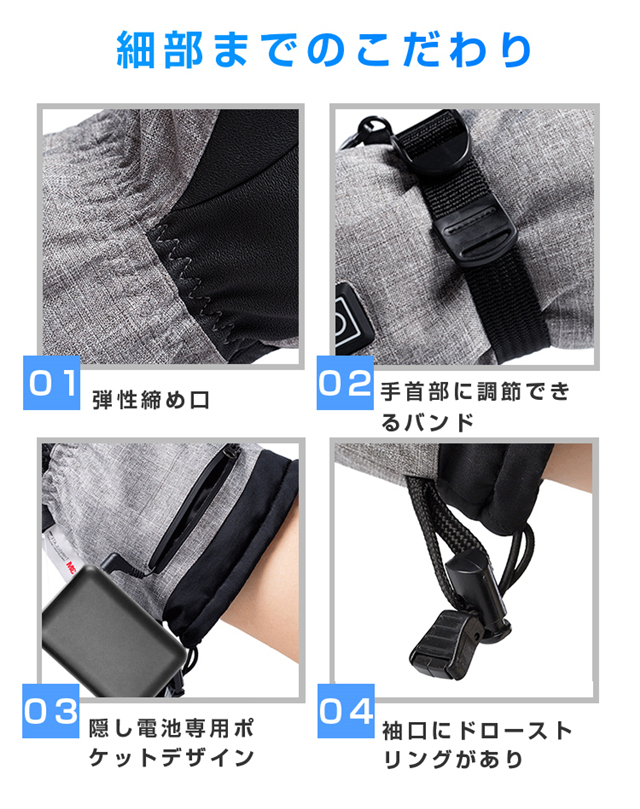 細部までのこだわり

01 弾性締め口

02 手首部に調節できるバンド

03 隠し電池専用ポケットデザイン

04 袖口にドローストリングがあり