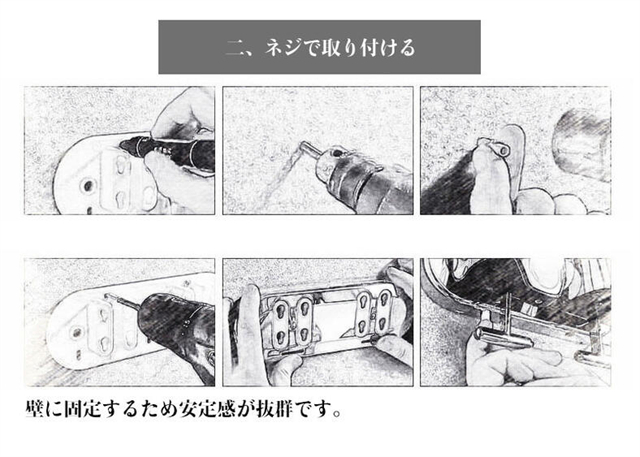 二、ネジで取り付ける

壁に固定するため安定感が抜群です。