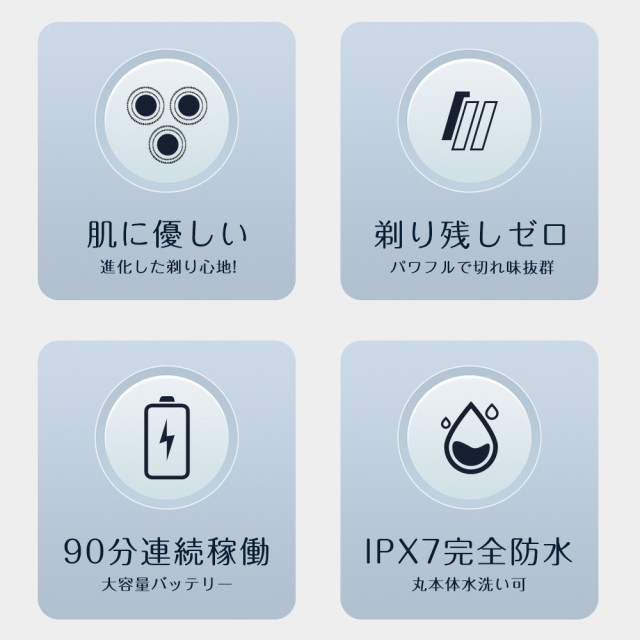 肌に優しい
進化した剃り心地!

剃り残しゼロ
パワフルで切れ味抜群

90分連続稼働
大容量バッテリー

IPX7完全防水
丸本体水洗い可