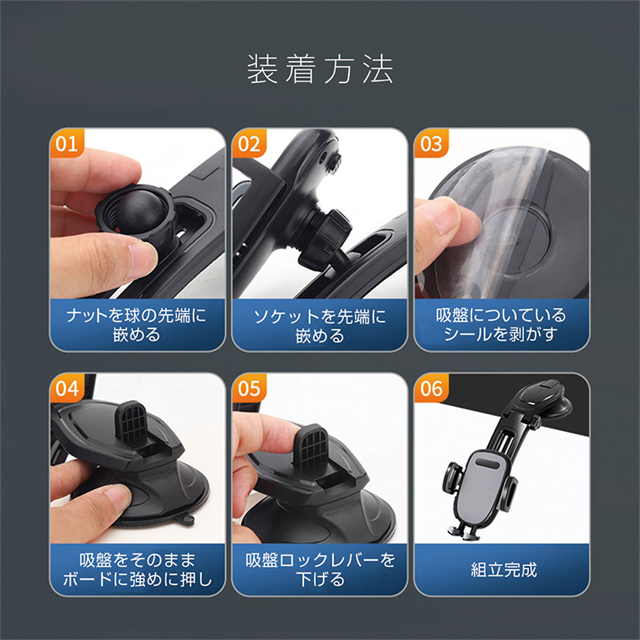 装着方法

01
ナットを球の先端に嵌める

02
ソケットを先端に嵌める

03
吸盤についているシールを剥がす

04
吸盤をそのままボードに強めに押し

05
吸盤ロックレバーを下げる

06
組立完成