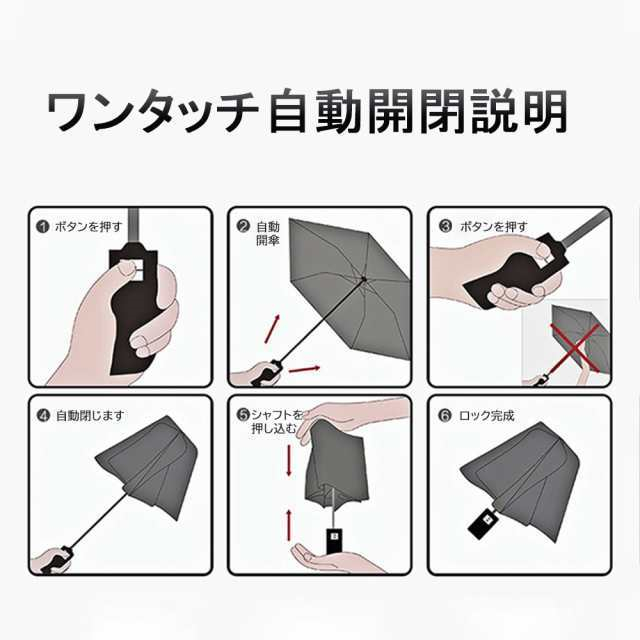 ワンタッチ自動開閉説明

❶ ボタンを押す

❷ 自動開傘

❸ ボタンを押す

❹ 自動閉じます

❺ シャフトを押し込む

❻ ロック完成