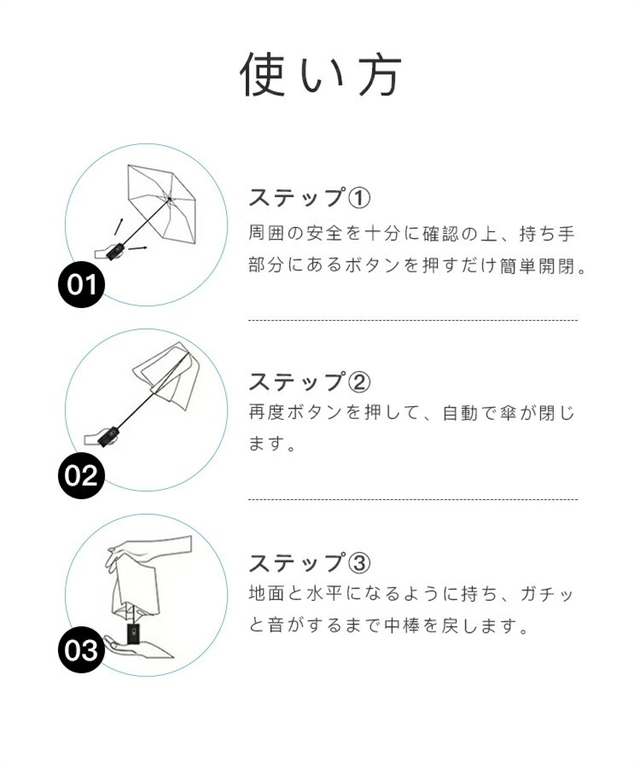 使い方

01

ステップ①
周囲の安全を十分に確認の上、持ち手部分にあるボタンを押すだけ簡単開閉。

02

ステップ②
再度ボタンを押して、自動で傘が閉じます。

03

ステップ③
地面と水平になるように持ち、ガチッと音がするまで中棒を戻します。