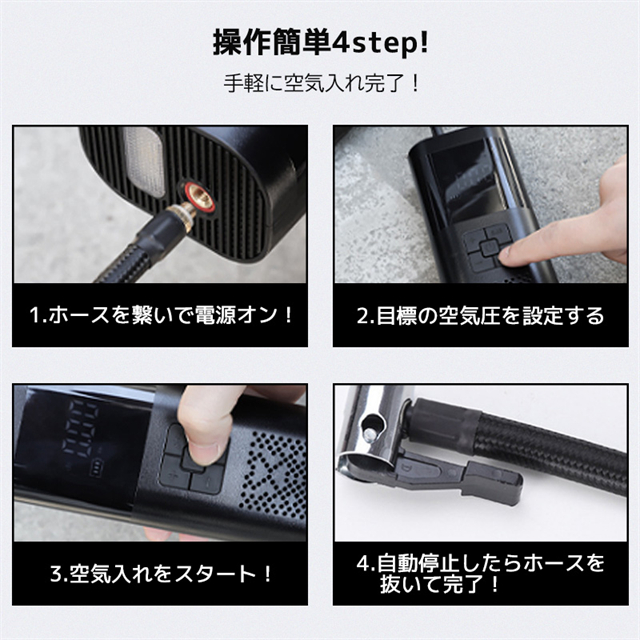 操作簡単4step!

手軽に空気入れ完了！

1.ホースを繋いで電源オン！

2.目標の空気圧を設定する

3.空気入れをスタート！

4.自動停止したらホースを抜いて完了！