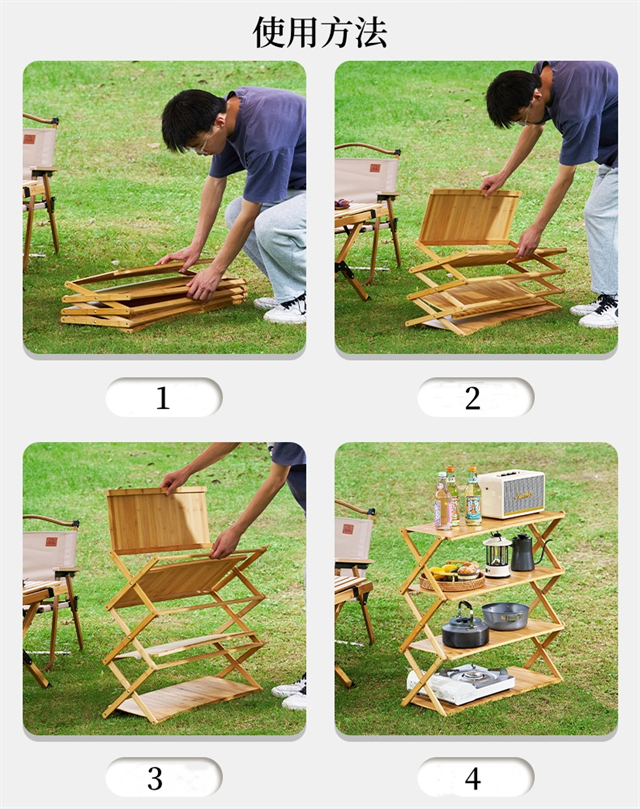 使用方法

1

2

3

4