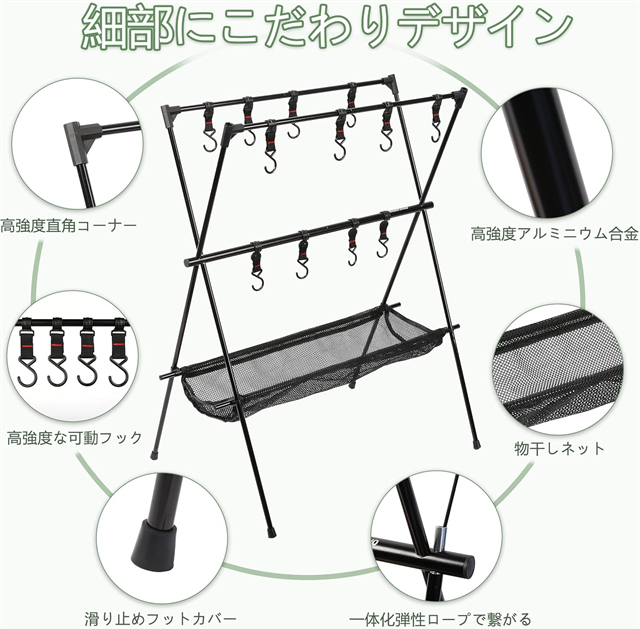 細部にこだわりデザイン

高強度直角コーナー

高強度アルミニウム合金

高強度な可動フック

物干しネット

滑り止めフットカバー

一体化弾性ロープで繋がる