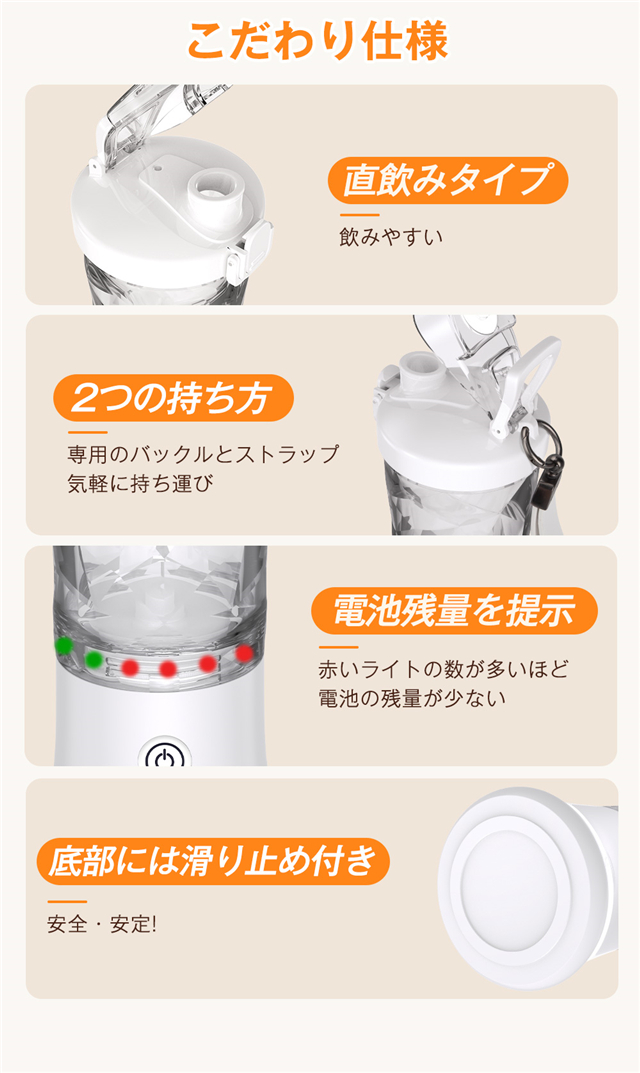 こだわり仕様

直飲みタイプ

飲みやすい

2つの持ち方

専用のバックルとストラップ
気軽に持ち運び

電池残量を提示

赤いライトの数が多いほど
電池の残量が少ない

底部には滑り止め付き

安全・安定!