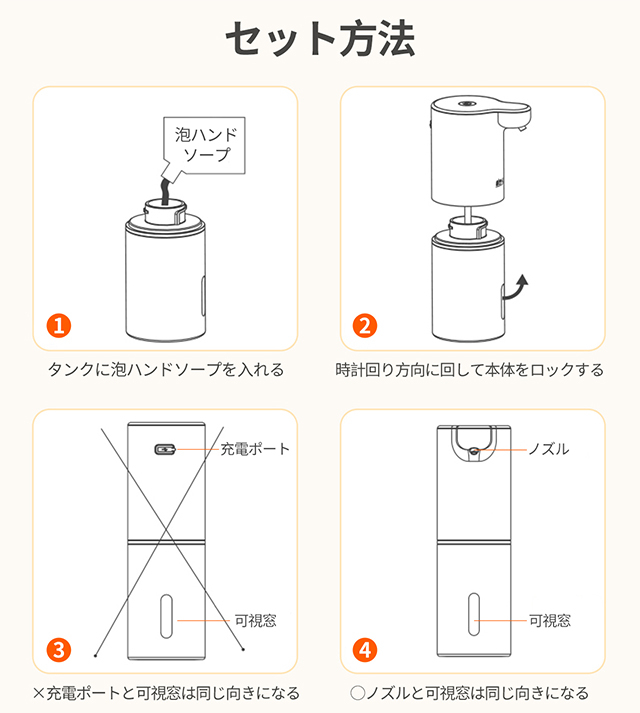 セット方法

泡ハンドソープ

1

タンクに泡ハンドソープを入れる

2

時計回り方向に回して本体をロックする

充電ポート

可視窓

3

×充電ポートと可視窓は同じ向きになる

ノズル

可視窓

4

○ノズルと可視窓は同じ向きになる